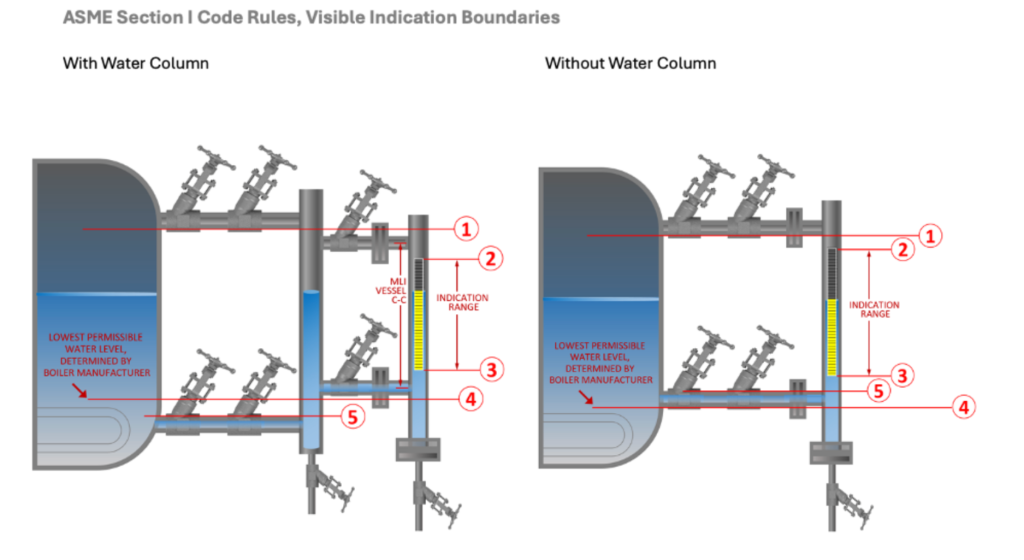 ASME Section I Code Rules, Visible Indication Boundaries

With Water Column

1
2
MLI VESSEL C-C
INDICATION RANGE
LOWEST PERMISSIBLE WATER LEVEL, DETERMINED BY BOILER MANUFACTURER
3
4
5

Without Water Column

1
2
INDICATION RANGE
LOWEST PERMISSIBLE WATER LEVEL, DETERMINED BY BOILER MANUFACTURER
3
5
4